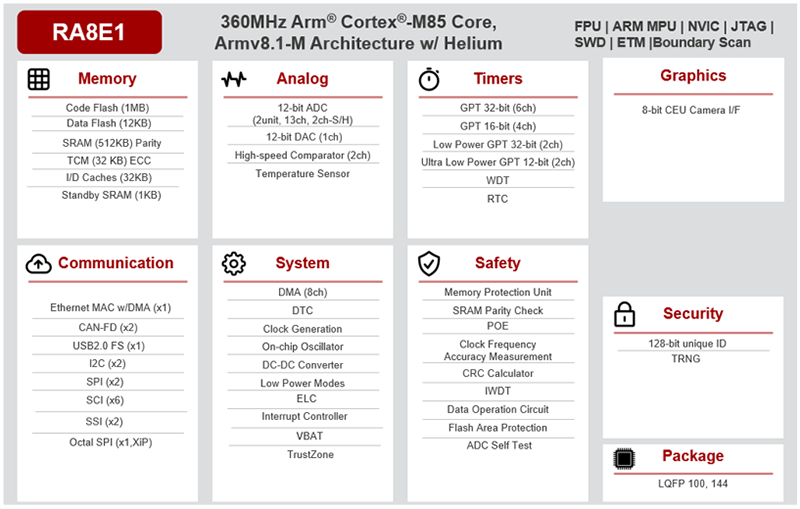 RA8E1

360MHz Arm® Cortex®-M85 Core, Armv8.1-M Architecture w/ Helium

FPU | ARM MPU | NVIC | JTAG | SWD | ETM |Boundary Scan

Memory

Code Flash (1MB)
Data Flash (12KB)
SRAM (512KB) Parity
TCM (32 KB) ECC
I/D Caches (32KB)
Standby SRAM (1KB)

Analog

12-bit ADC (2unit, 13ch, 2ch-S/H)
12-bit DAC (1ch)
High-speed Comparator (2ch)
Temperature Sensor

Timers

GPT 32-bit (6ch)
GPT 16-bit (4ch)
Low Power GPT 32-bit (2ch)
Ultra Low Power GPT 12-bit (2ch)
WDT
RTC

Graphics

8-bit CEU Camera I/F

Communication

Ethernet MAC w/DMA (x1)
CAN-FD (x2)
USB2.0 FS (x1)
I2C (x2)
SPI (x2)
SCI (x6)
SSI (x2)
Octal SPI (x1,XiP)

System

DMA (8ch)
DTC
Clock Generation
On-chip Oscillator
DC-DC Converter
Low Power Modes
ELC
Interrupt Controller
VBAT
TrustZone

Safety

Memory Protection Unit
SRAM Parity Check
POE
Clock Frequency Accuracy Measurement
CRC Calculator
IWDT
Data Operation Circuit
Flash Area Protection
ADC Self Test

Security

128-bit unique ID
TRNG

Package

LQFP 100, 144